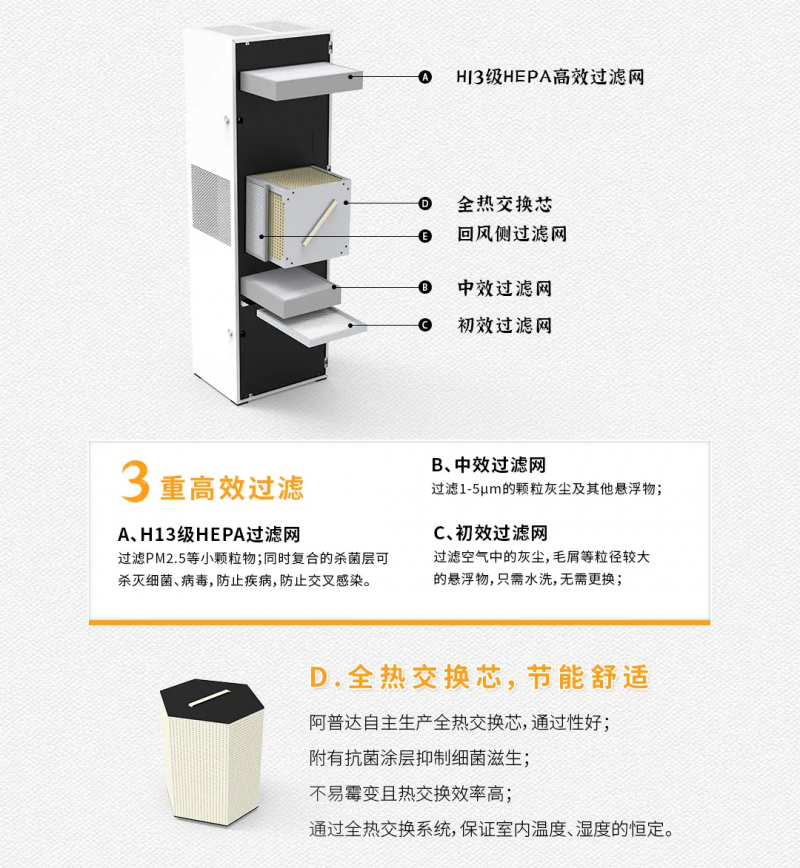 A H13级HEPA高效过滤网

D 全热交换芯
E 回风侧过滤网

B 中效过滤网
C 初效过滤网

3 重高效过滤

A、H13级HEPA过滤网
过滤PM2.5等小颗粒物;同时复合的杀菌层可杀灭细菌、病毒，防止疾病，防止交叉感染。

B、中效过滤网
过滤1-5μm的颗粒灰尘及其他悬浮物;

C、初效过滤网
过滤空气中的灰尘，毛屑等粒径较大的悬浮物，只需水洗，无需更换;

D.全热交换芯，节能舒适
阿普达自主生产全热交换芯，通过性好;
附有抗菌涂层抑制细菌滋生;
不易霉变且热交换效率高;
通过全热交换系统，保证室内温度、湿度的恒定。